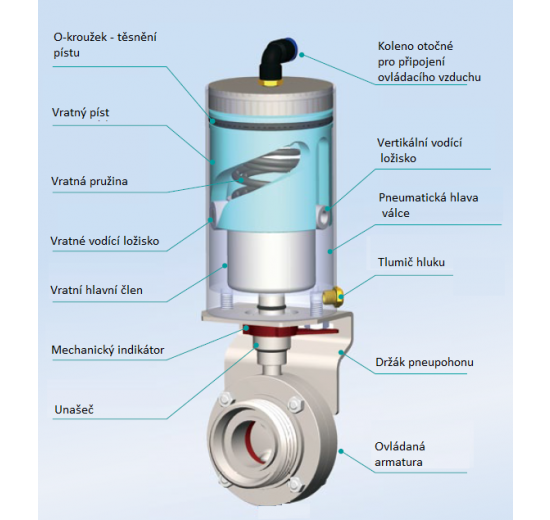 O-kroužek - těsnění pístu

Vratný píst

Vratná pružina

Vratné vodící ložisko

Vratní hlavní člen

Mechanický indikátor

Unašeč

Koleno otočné pro připojení ovládacího vzduchu

Vertikální vodící ložisko

Pneumatická hlava válce

Tlumič hluku

Držák pneupohonu

Ovládaná armatura