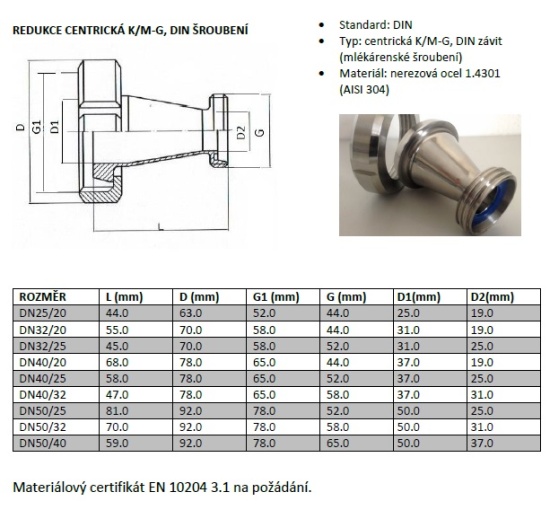 REDUKCE CENTRICKÁ K/M-G, DIN ŠROUBENÍ

D
G1
D1
D2
G
L

• Standard: DIN
• Typ: centrická K/M-G, DIN závit (mlékárenské šroubení)
• Materiál: nerezová ocel 1.4301 (AISI 304)

| ROZMĚR | L (mm) | D (mm) | G1 (mm) | G (mm) | D1(mm) | D2(mm) |
|---|---|---|---|---|---|---|
| DN25/20 | 44.0 | 63.0 | 52.0 | 44.0 | 25.0 | 19.0 |
| DN32/20 | 55.0 | 70.0 | 58.0 | 44.0 | 31.0 | 19.0 |
| DN32/25 | 45.0 | 70.0 | 58.0 | 52.0 | 31.0 | 25.0 |
| DN40/20 | 68.0 | 78.0 | 65.0 | 44.0 | 37.0 | 19.0 |
| DN40/25 | 58.0 | 78.0 | 65.0 | 52.0 | 37.0 | 25.0 |
| DN40/32 | 47.0 | 78.0 | 65.0 | 58.0 | 37.0 | 31.0 |
| DN50/25 | 81.0 | 92.0 | 78.0 | 52.0 | 50.0 | 25.0 |
| DN50/32 | 70.0 | 92.0 | 78.0 | 58.0 | 50.0 | 31.0 |
| DN50/40 | 59.0 | 92.0 | 78.0 | 65.0 | 50.0 | 37.0 |

Materiálový certifikát EN 10204 3.1 na požádání.